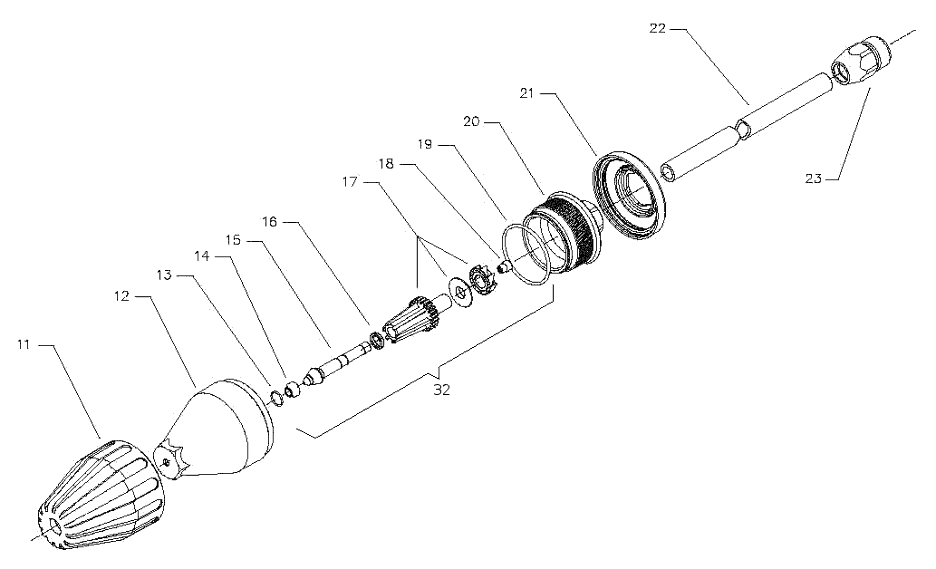 22
21
20
19
18
17
16
15
14
13
12
11
23
32