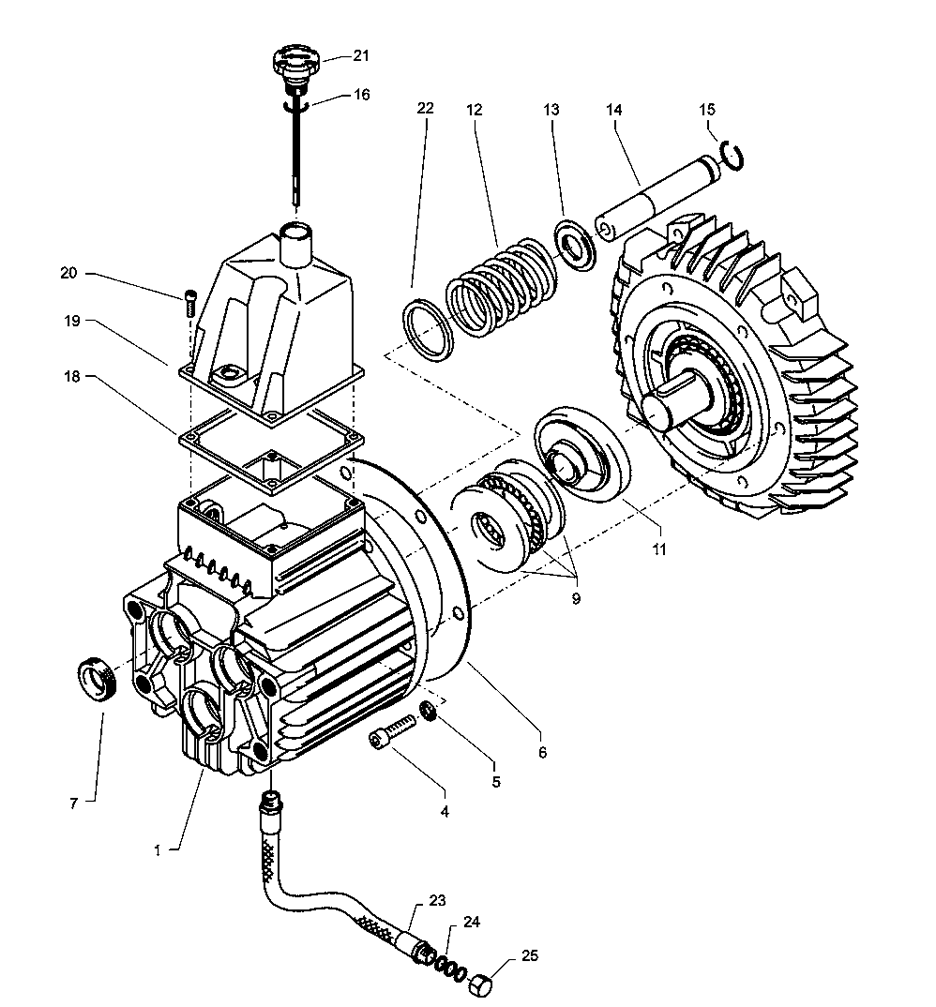 21
16
22
12
13
14
15
20
19
18
11
9
7
6
5
4
1
23
24
25