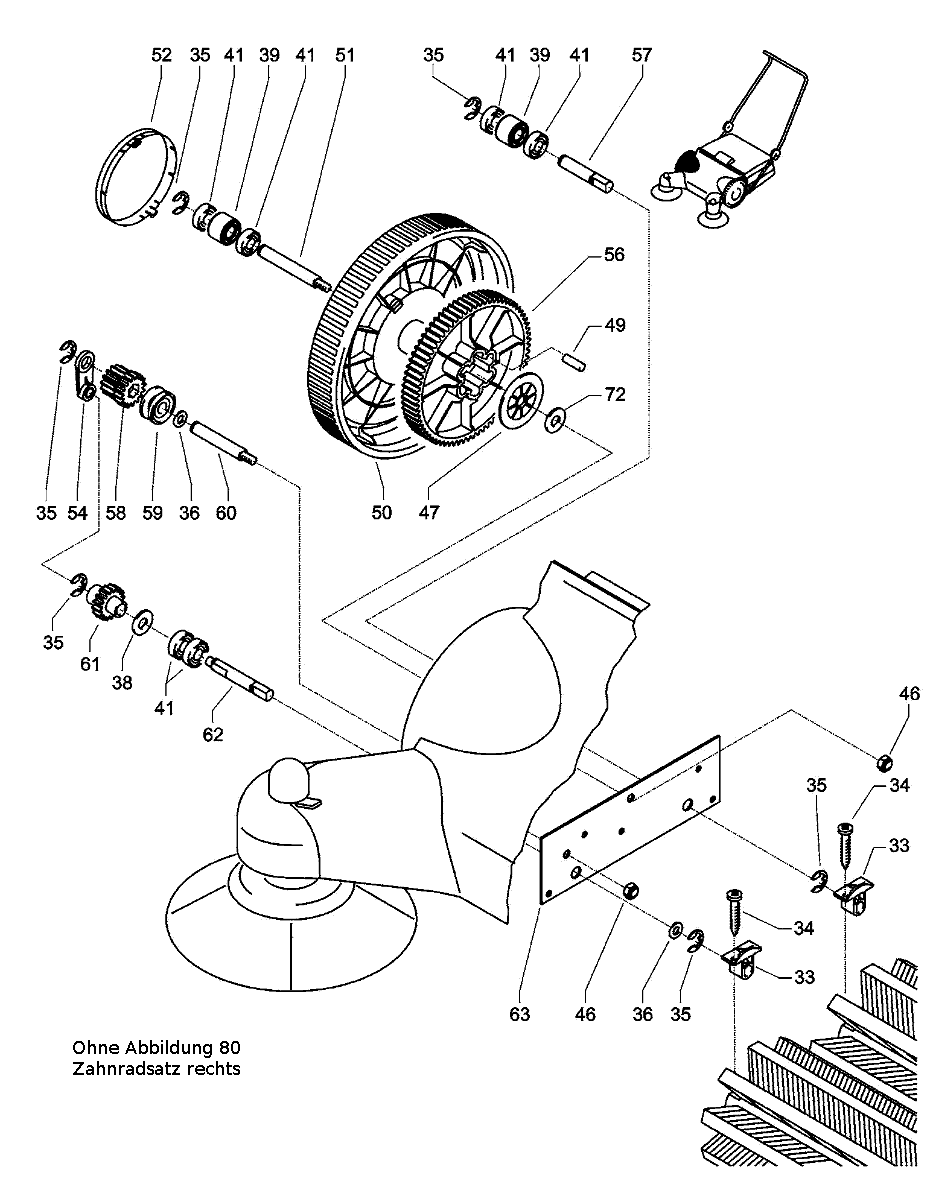 52 35 41 39 41 51

35 41 39 41 57

56

49

72

35 54 58 59 36 60

50 47

35

61

38

41

62

46

35 34

33

34

33

63 46 36 35

Ohne Abbildung 80
Zahnradsatz rechts