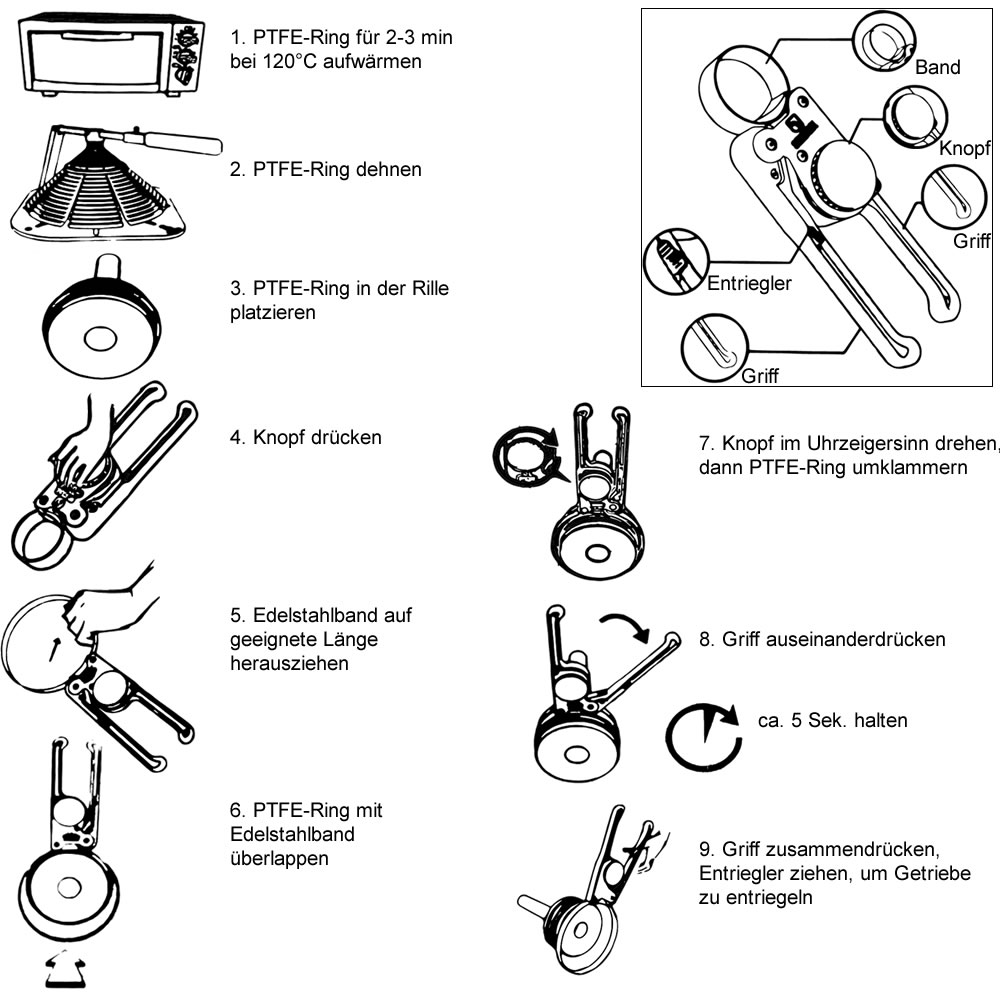 1. PTFE-Ring für 2-3 min bei 120°C aufwärmen

2. PTFE-Ring dehnen

3. PTFE-Ring in der Rille platzieren

4. Knopf drücken

5. Edelstahlband auf geeignete Länge herausziehen

6. PTFE-Ring mit Edelstahlband überlappen

Band

Knopf

Griff

Entriegler

Griff

7. Knopf im Uhrzeigersinn drehen, dann PTFE-Ring umklammern

8. Griff auseinanderdrücken

ca. 5 Sek. halten

9. Griff zusammendrücken, Entriegler ziehen, um Getriebe zu entriegeln